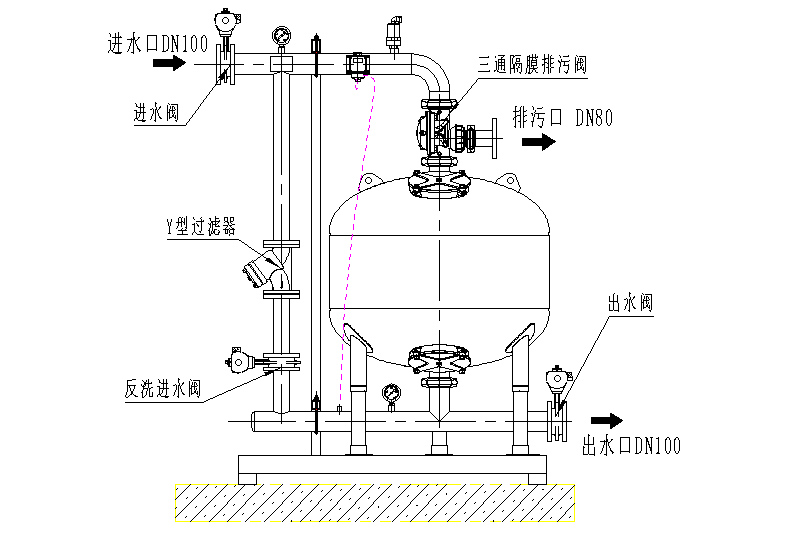 进水口DN100

进水阀

三通隔膜排污阀

排污口 DN80

Y型过滤器

出水阀

反洗进水阀

出水口DN100